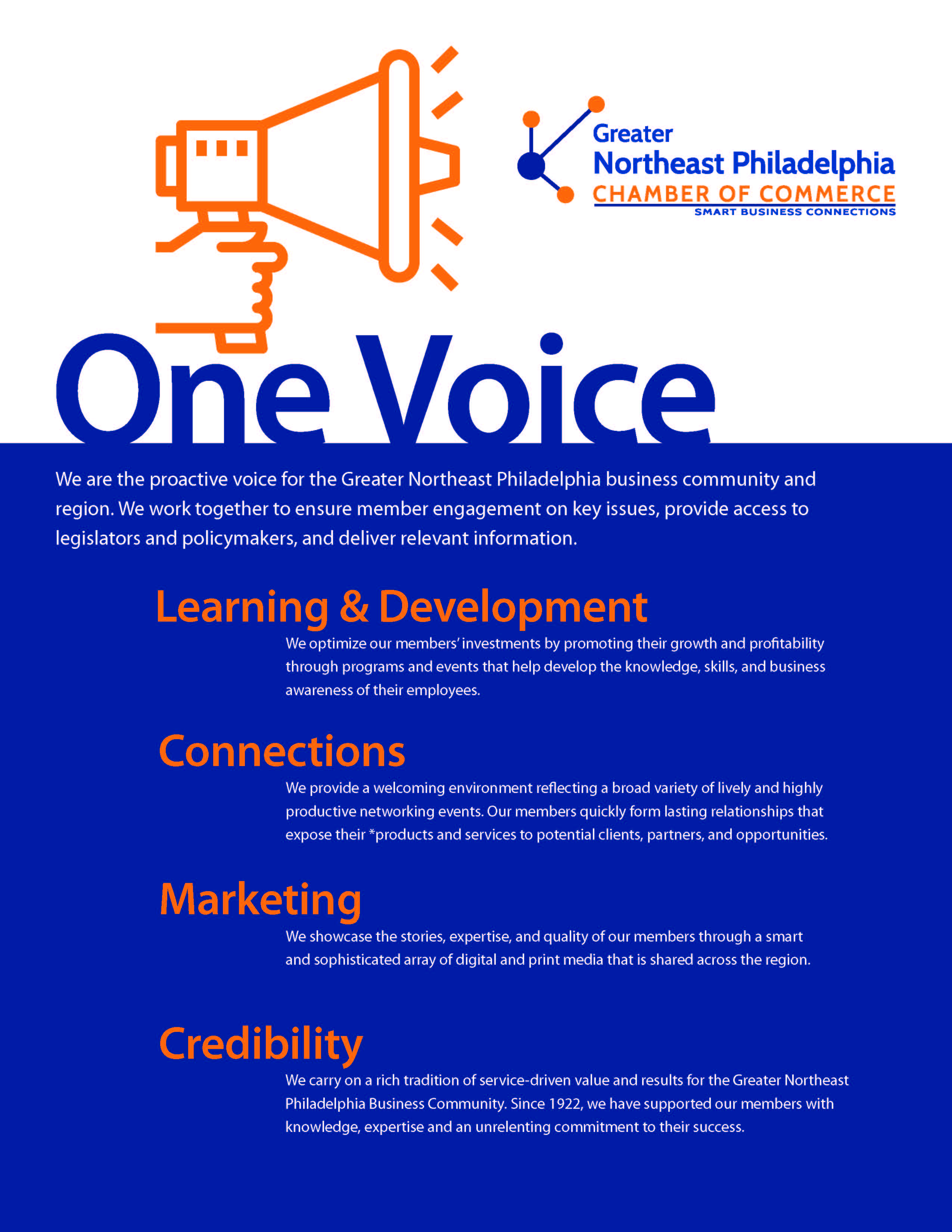 Greater
Northeast Philadelphia
CHAMBER OF COMMERCE
SMART BUSINESS CONNECTIONS

One Voice

We are the proactive voice for the Greater Northeast Philadelphia business community and region. We work together to ensure member engagement on key issues, provide access to legislators and policymakers, and deliver relevant information.

Learning & Development

We optimize our members' investments by promoting their growth and profitability through programs and events that help develop the knowledge, skills, and business awareness of their employees.

Connections

We provide a welcoming environment reflecting a broad variety of lively and highly productive networking events. Our members quickly form lasting relationships that expose their *products and services to potential clients, partners, and opportunities.

Marketing

We showcase the stories, expertise, and quality of our members through a smart and sophisticated array of digital and print media that is shared across the region.

Credibility

We carry on a rich tradition of service-driven value and results for the Greater Northeast Philadelphia Business Community. Since 1922, we have supported our members with knowledge, expertise and an unrelenting commitment to their success.